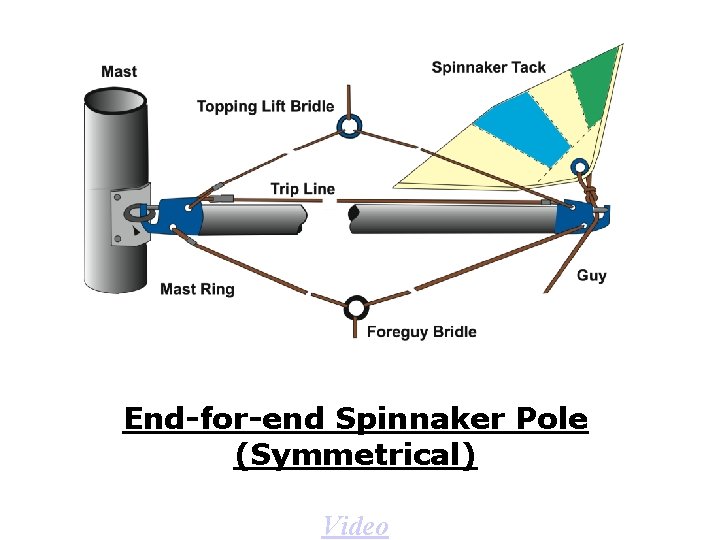 Mast

Spinnaker Tack

Topping Lift Bridle

Trip Line

Mast Ring

Guy

Foreguy Bridle

End-for-end Spinnaker Pole (Symmetrical)

Video