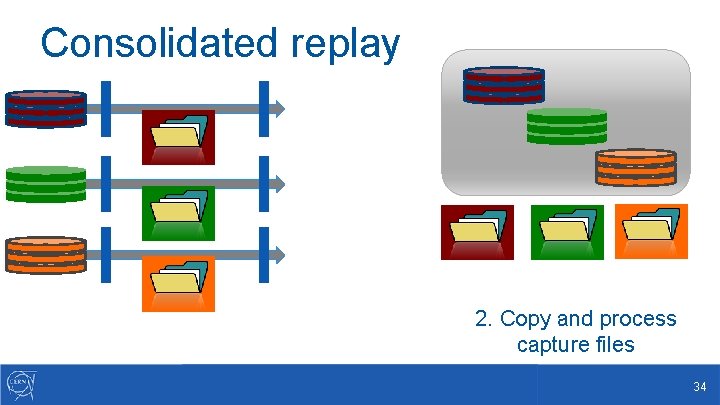 Consolidated replay

2. Copy and process capture files

CERN

34