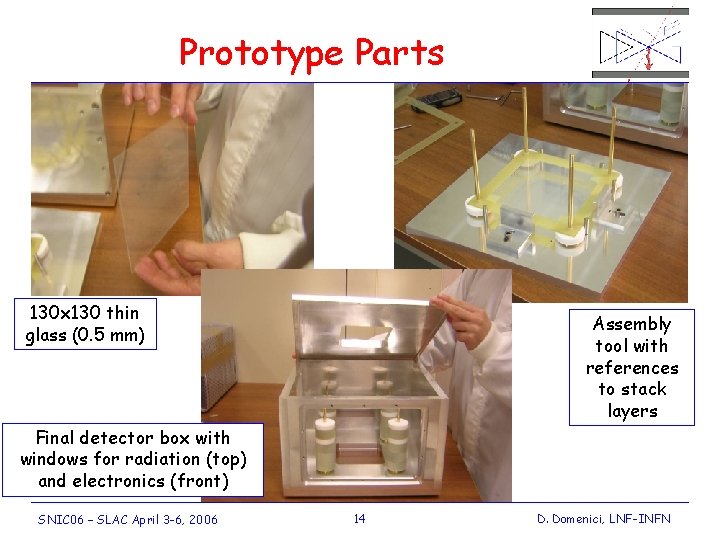 Prototype Parts

130x130 thin glass (0.5 mm)

Assembly tool with references to stack layers

Final detector box with windows for radiation (top) and electronics (front)

SNIC06 – SLAC April 3-6, 2006

14

D. Domenici, LNF-INFN