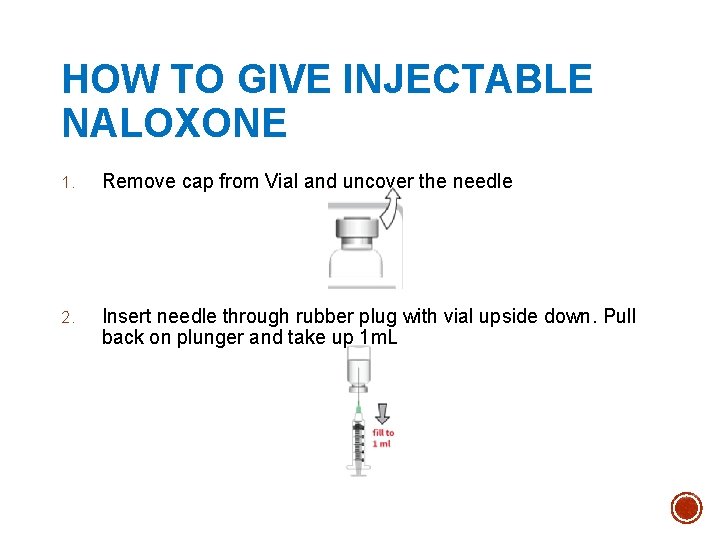 HOW TO GIVE INJECTABLE NALOXONE

1. Remove cap from Vial and uncover the needle

2. Insert needle through rubber plug with vial upside down. Pull back on plunger and take up 1mL

fill to 1 ml