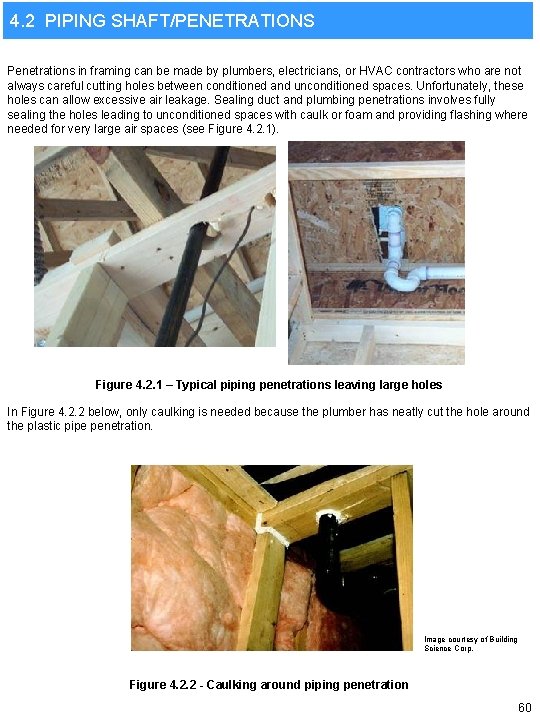 4.2 PIPING SHAFT/PENETRATIONS

Penetrations in framing can be made by plumbers, electricians, or HVAC contractors who are not always careful cutting holes between conditioned and unconditioned spaces. Unfortunately, these holes can allow excessive air leakage. Sealing duct and plumbing penetrations involves fully sealing the holes leading to unconditioned spaces with caulk or foam and providing flashing where needed for very large air spaces (see Figure 4.2.1).

Figure 4.2.1 – Typical piping penetrations leaving large holes

In Figure 4.2.2 below, only caulking is needed because the plumber has neatly cut the hole around the plastic pipe penetration.

Image courtesy of Building Science Corp.

Figure 4.2.2 - Caulking around piping penetration

60