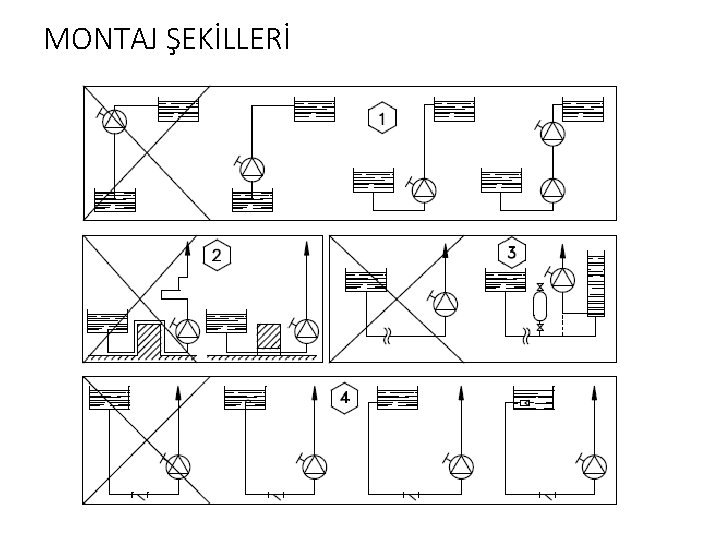 MONTAJ ŞEKİLLERİ

1

2

3

4