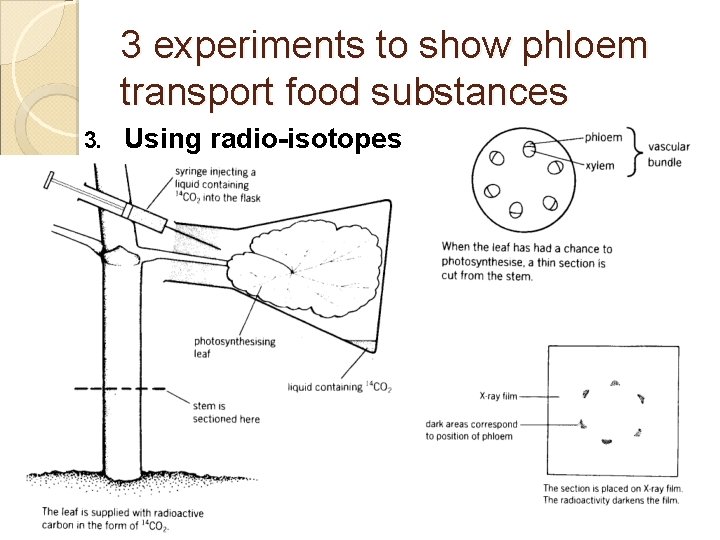 3 experiments to show phloem transport food substances

3. Using radio-isotopes

syringe injecting a liquid containing $^{14}CO_2$ into the flask

photosynthesising leaf

liquid containing $^{14}CO_2$

stem is sectioned here

The leaf is supplied with radioactive carbon in the form of $^{14}CO_2$.

phloem

xylem

vascular bundle

When the leaf has had a chance to photosynthesise, a thin section is cut from the stem.

X-ray film

dark areas correspond to position of phloem

The section is placed on X-ray film. The radioactivity darkens the film.