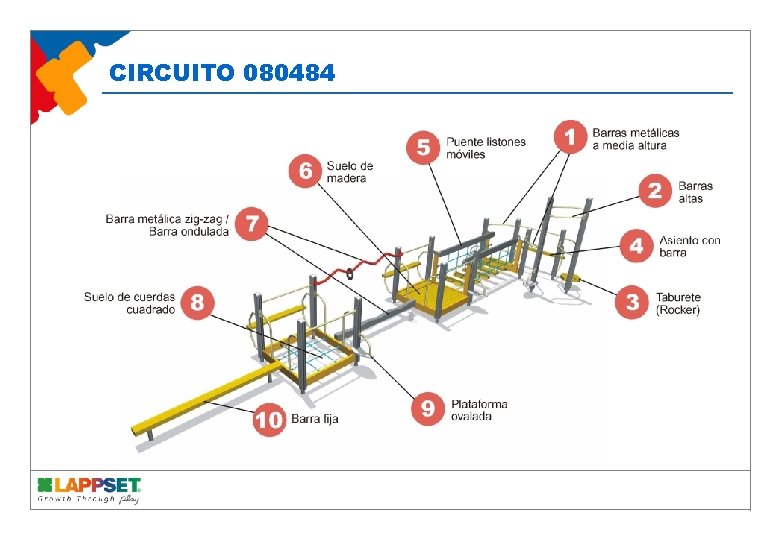 CIRCUITO 080484

1 Barras metálicas a media altura

2 Barras altas

3 Taburete (Rocker)

4 Asiento con barra

5 Puente listones móviles

6 Suelo de madera

7 Barra metálica zig-zag / Barra ondulada

8 Suelo de cuerdas cuadrado

9 Plataforma ovalada

10 Barra fija

LAPPSET
Growth Through play