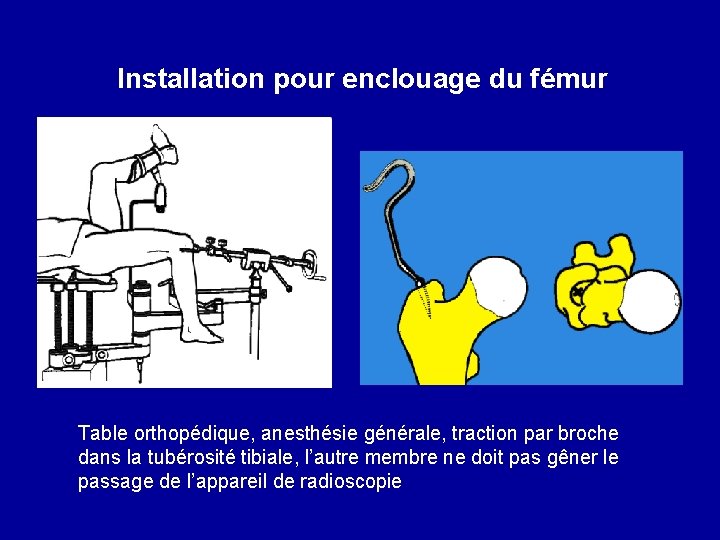 Installation pour enclouage du fémur

Table orthopédique, anesthésie générale, traction par broche dans la tubérosité tibiale, l'autre membre ne doit pas gêner le passage de l'appareil de radioscopie