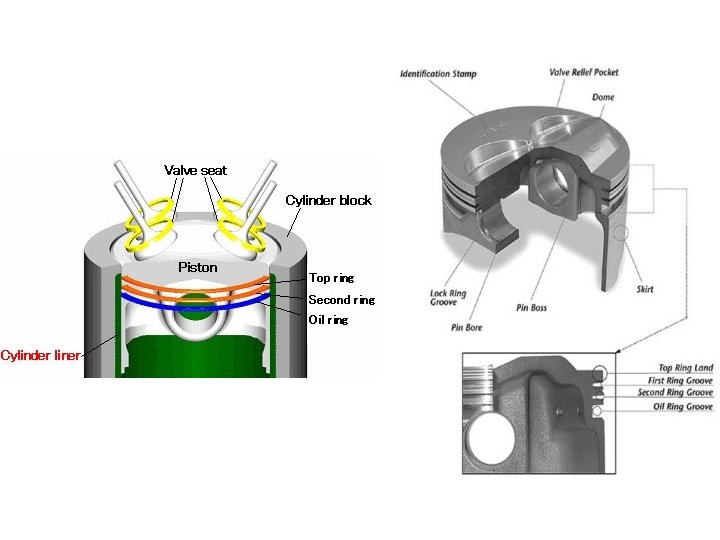 Valve seat
Cylinder block
Piston
Top ring
Second ring
Oil ring
Cylinder liner

Identification Stamp
Valve Relief Pocket
Dome
Lock Ring Groove
Pin Bore
Pin Boss
Skirt
Top Ring Land
First Ring Groove
Second Ring Groove
Oil Ring Groove