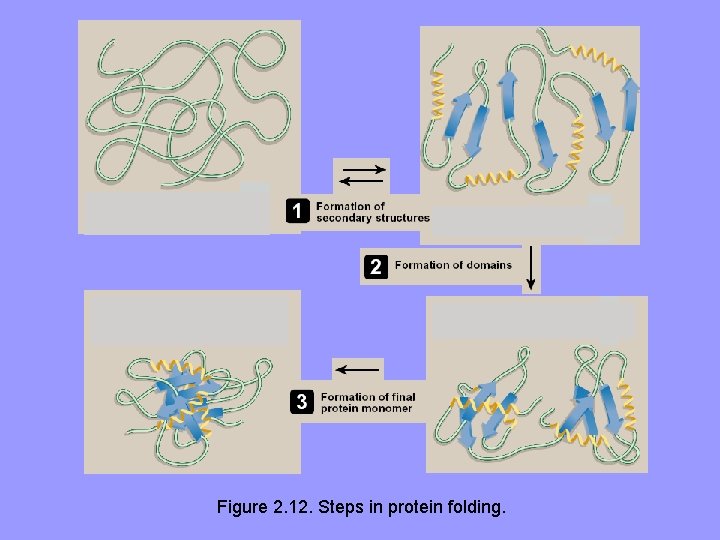 1 Formation of secondary structures

2 Formation of domains

3 Formation of final protein monomer

Figure 2.12. Steps in protein folding.