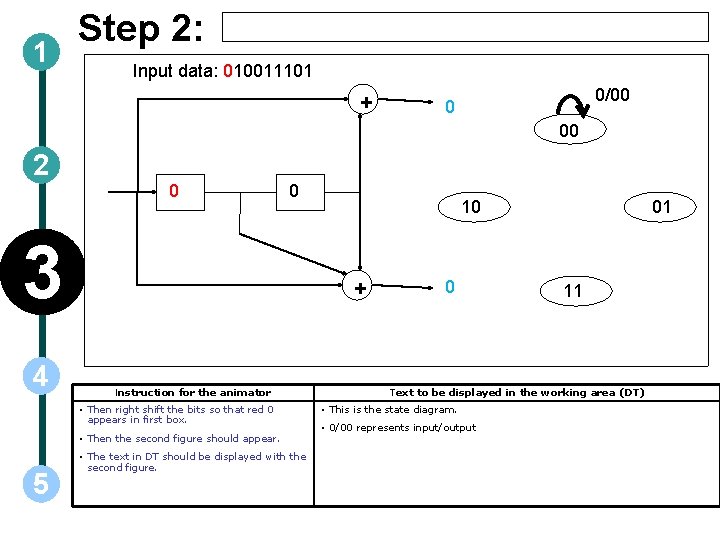 1
2
3
4
5

Step 2:

Input data: 010011101

+
0
0
0
+
0

0/00
00
10
01
11

| Instruction for the animator | Text to be displayed in the working area (DT) |
|---|---|
| • Then right shift the bits so that red 0 appears in first box. • Then the second figure should appear. • The text in DT should be displayed with the second figure. | • This is the state diagram. • 0/00 represents input/output |