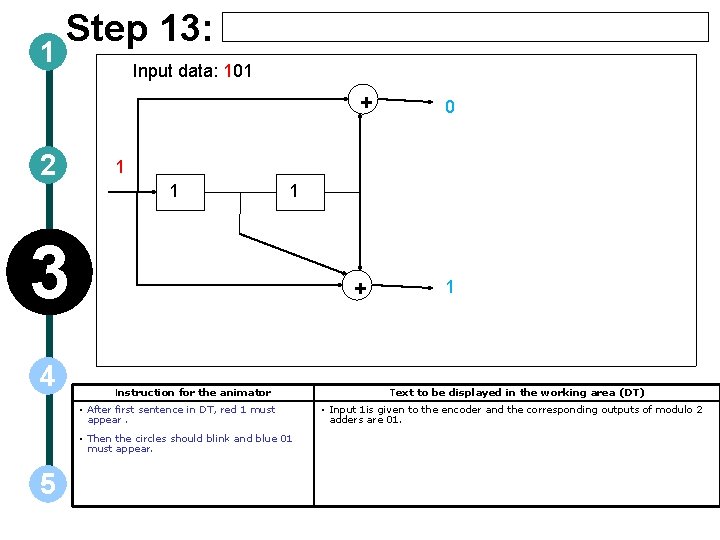 Step 13:

1
2
3
4
5

Input data: 101

1

1

1

+

+

0

1

| Instruction for the animator | Text to be displayed in the working area (DT) |
|---|---|
| • After first sentence in DT, red 1 must appear . • Then the circles should blink and blue 01 must appear. | • Input 1is given to the encoder and the corresponding outputs of modulo 2 adders are 01. |