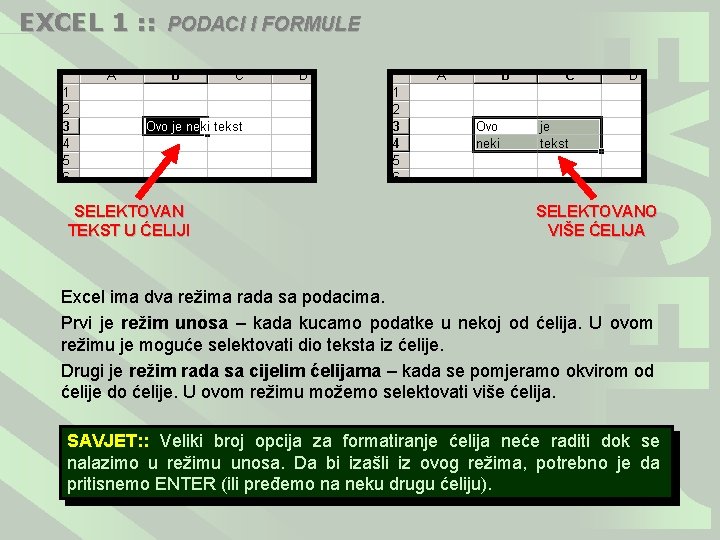 EXCEL 1 :: PODACI I FORMULE

| | A | B | C | D |
|---|---|---|---|---|
| 1 | | | | |
| 2 | | | | |
| 3 | | Ovo je neki tekst | | |
| 4 | | | | |
| 5 | | | | |

SELEKTOVAN TEKST U ĆELIJI

| | A | B | C | D |
|---|---|---|---|---|
| 1 | | | | |
| 2 | | | | |
| 3 | | Ovo | je | |
| 4 | | neki | tekst | |
| 5 | | | | |

SELEKTOVANO VIŠE ĆELIJA

Excel ima dva režima rada sa podacima.

Prvi je režim unosa – kada kucamo podatke u nekoj od ćelija. U ovom režimu je moguće selektovati dio teksta iz ćelije.

Drugi je režim rada sa cijelim ćelijama – kada se pomjeramo okvirom od ćelije do ćelije. U ovom režimu možemo selektovati više ćelija.

SAVJET:: Veliki broj opcija za formatiranje ćelija neće raditi dok se nalazimo u režimu unosa. Da bi izašli iz ovog režima, potrebno je da pritisnemo ENTER (ili pređemo na neku drugu ćeliju).

EXCEL