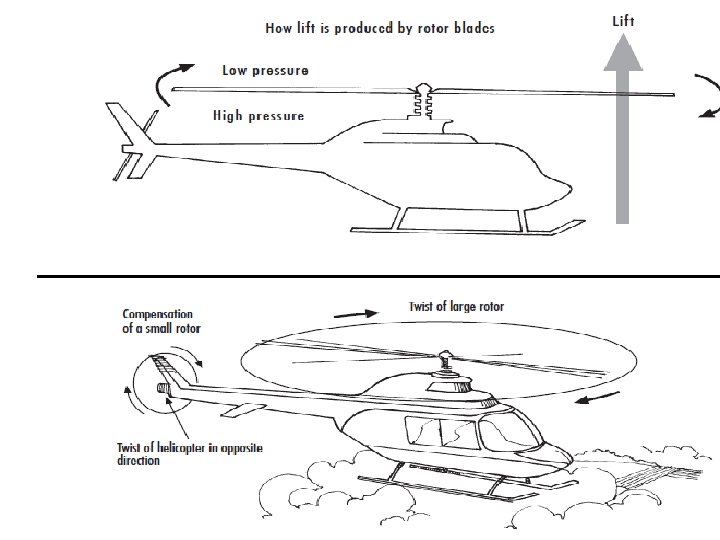 How lift is produced by rotor blades

Lift

Low pressure

High pressure

Compensation of a small rotor

Twist of large rotor

Twist of helicopter in opposite direction