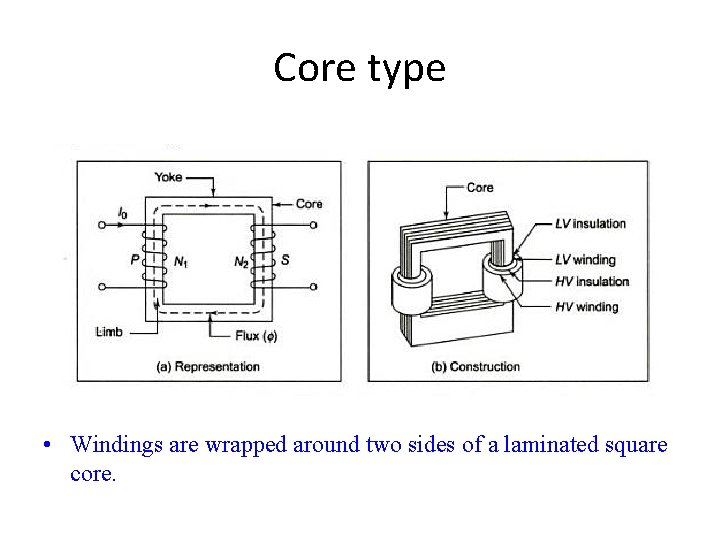 Core type

Yoke
Core
$I_0$
P
$N_1$
$N_2$
S
Limb
Flux ($\phi$)
(a) Representation

Core
LV insulation
LV winding
HV insulation
HV winding
(b) Construction

• Windings are wrapped around two sides of a laminated square core.