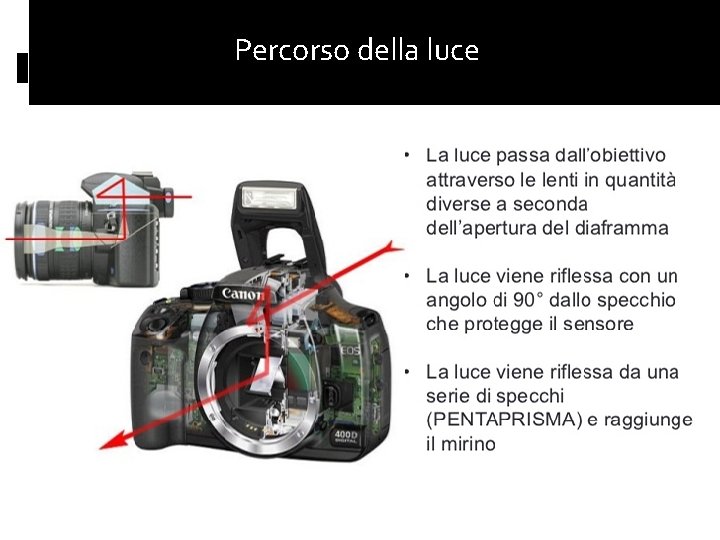 Percorso della luce

Canon

EOS

400D DIGITAL

• La luce passa dall'obiettivo attraverso le lenti in quantità diverse a seconda dell'apertura del diaframma

• La luce viene riflessa con un angolo di 90° dallo specchio che protegge il sensore

• La luce viene riflessa da una serie di specchi (PENTAPRISMA) e raggiunge il mirino