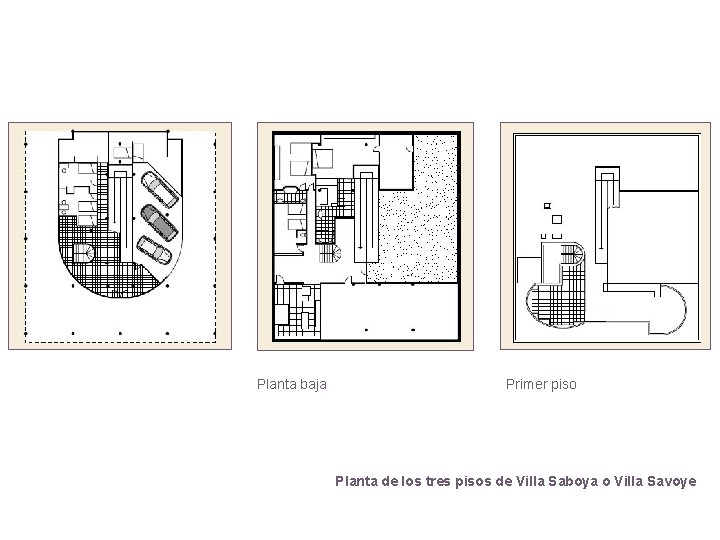 Planta baja

Primer piso

Planta de los tres pisos de Villa Saboya o Villa Savoye