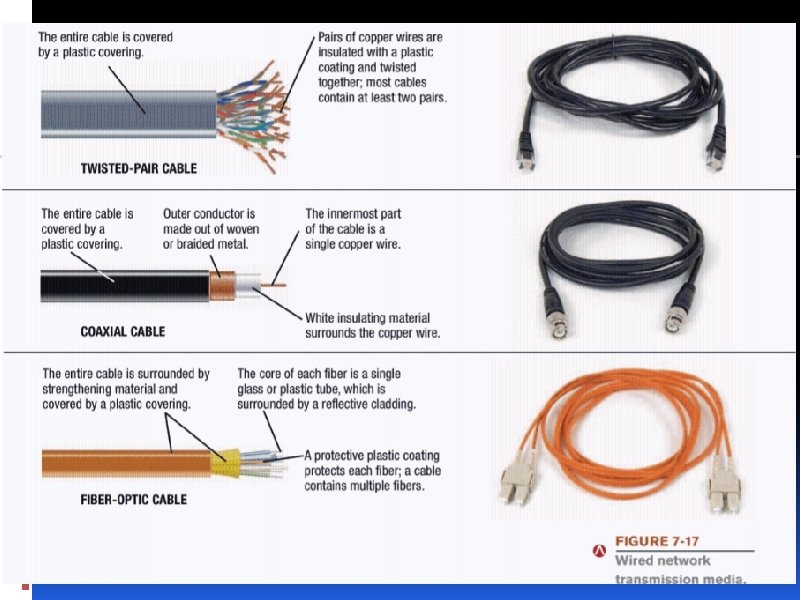 The entire cable is covered by a plastic covering.

Pairs of copper wires are insulated with a plastic coating and twisted together; most cables contain at least two pairs.

TWISTED-PAIR CABLE

The entire cable is covered by a plastic covering.

Outer conductor is made out of woven or braided metal.

The innermost part of the cable is a single copper wire.

White insulating material surrounds the copper wire.

COAXIAL CABLE

The entire cable is surrounded by strengthening material and covered by a plastic covering.

The core of each fiber is a single glass or plastic tube, which is surrounded by a reflective cladding.

A protective plastic coating protects each fiber; a cable contains multiple fibers.

FIBER-OPTIC CABLE

FIGURE 7-17
Wired network transmission media.