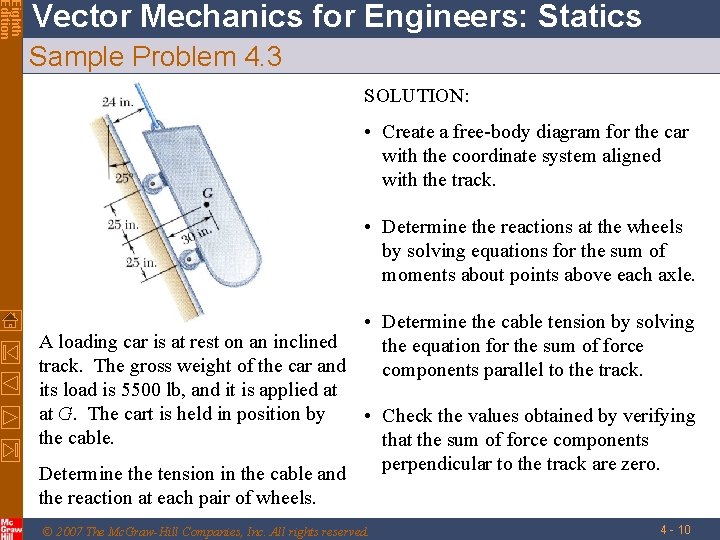 Eighth Edition

Vector Mechanics for Engineers: Statics

Sample Problem 4.3

24 in.

25°

G

25 in.

30 in.

25 in.

A loading car is at rest on an inclined track. The gross weight of the car and its load is 5500 lb, and it is applied at at $G$. The cart is held in position by the cable.

Determine the tension in the cable and the reaction at each pair of wheels.

SOLUTION:

• Create a free-body diagram for the car with the coordinate system aligned with the track.

• Determine the reactions at the wheels by solving equations for the sum of moments about points above each axle.

• Determine the cable tension by solving the equation for the sum of force components parallel to the track.

• Check the values obtained by verifying that the sum of force components perpendicular to the track are zero.

Mc Graw Hill

© 2007 The McGraw-Hill Companies, Inc. All rights reserved.

4 - 10