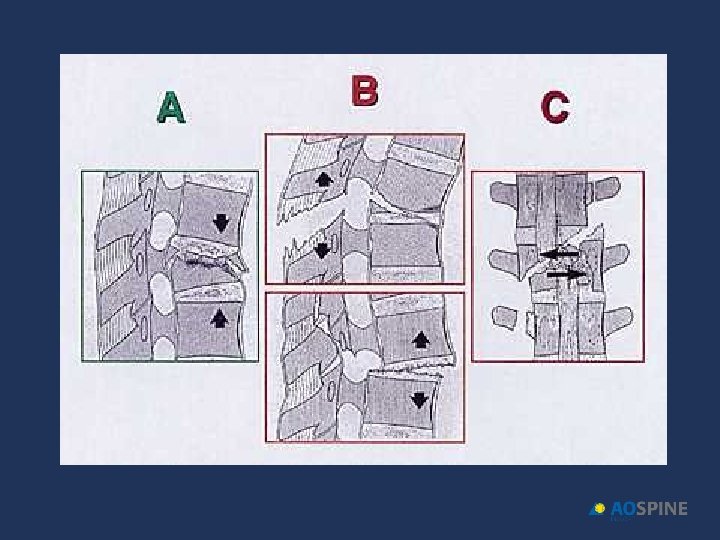 A

B

C

AOSPINE