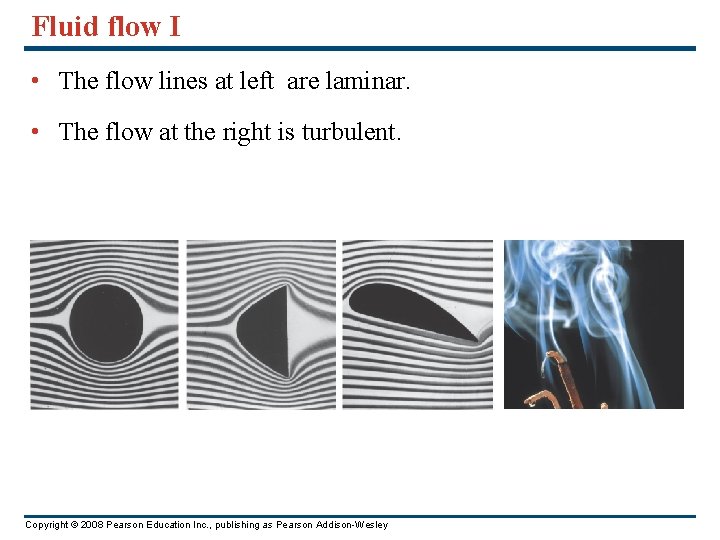 Fluid flow I

• The flow lines at left  are laminar.

• The flow at the right is turbulent.

Copyright © 2008 Pearson Education Inc., publishing as Pearson Addison-Wesley