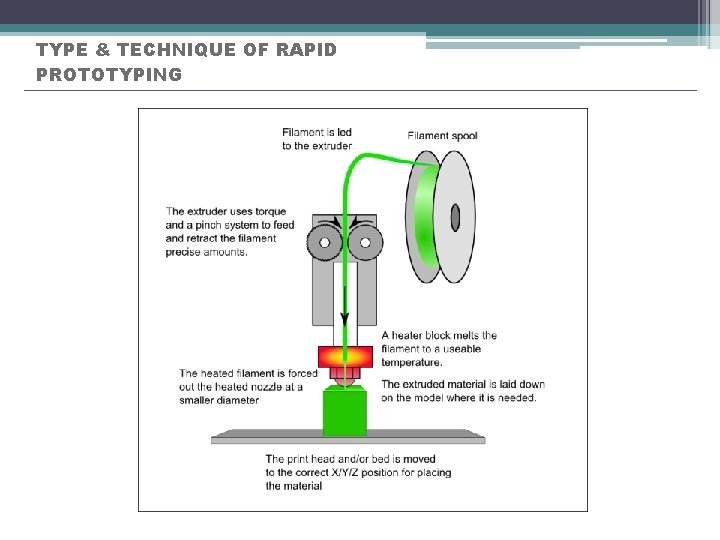 TYPE & TECHNIQUE OF RAPID PROTOTYPING

Filament is led to the extruder

Filament spool

The extruder uses torque and a pinch system to feed and retract the filament precise amounts.

A heater block melts the filament to a useable temperature.

The heated filament is forced out the heated nozzle at a smaller diameter

The extruded material is laid down on the model where it is needed.

The print head and/or bed is moved to the correct X/Y/Z position for placing the material