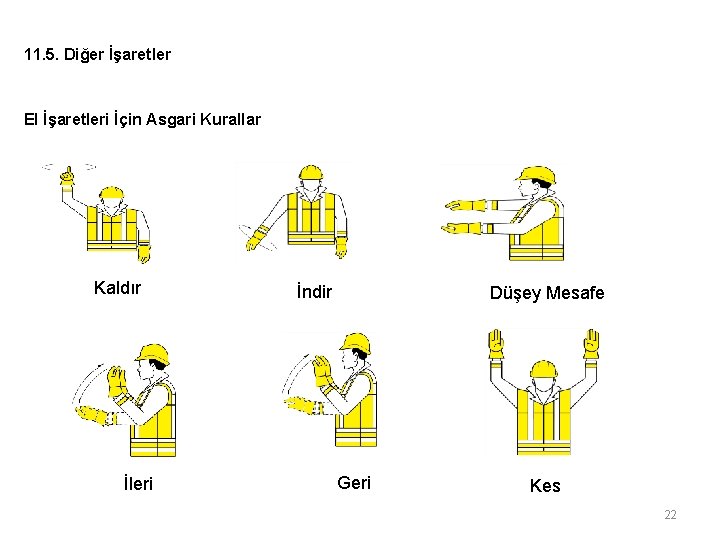 11.5. Diğer İşaretler

El İşaretleri İçin Asgari Kurallar

Kaldır

İndir

Düşey Mesafe

İleri

Geri

Kes

22