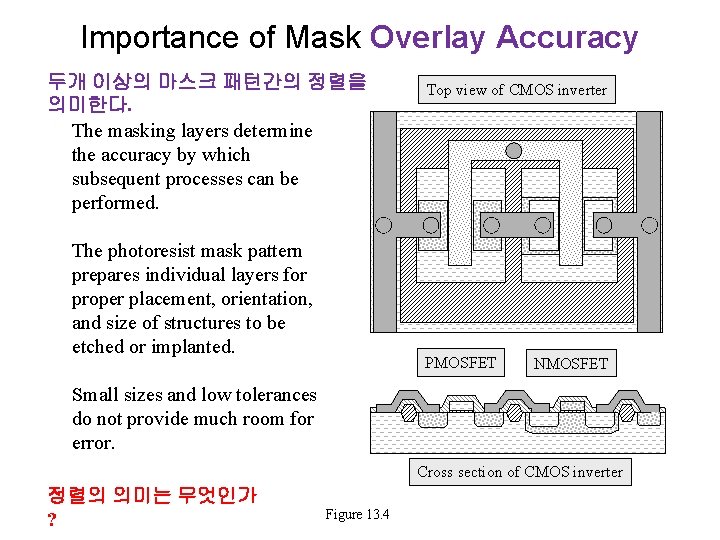 Importance of Mask Overlay Accuracy

두개 이상의 마스크 패턴간의 정렬을 의미한다.

The masking layers determine the accuracy by which subsequent processes can be performed.

The photoresist mask pattern prepares individual layers for proper placement, orientation, and size of structures to be etched or implanted.

Small sizes and low tolerances do not provide much room for error.

정렬의 의미는 무엇인가 ?

Top view of CMOS inverter

PMOSFET

NMOSFET

Cross section of CMOS inverter

Figure 13.4