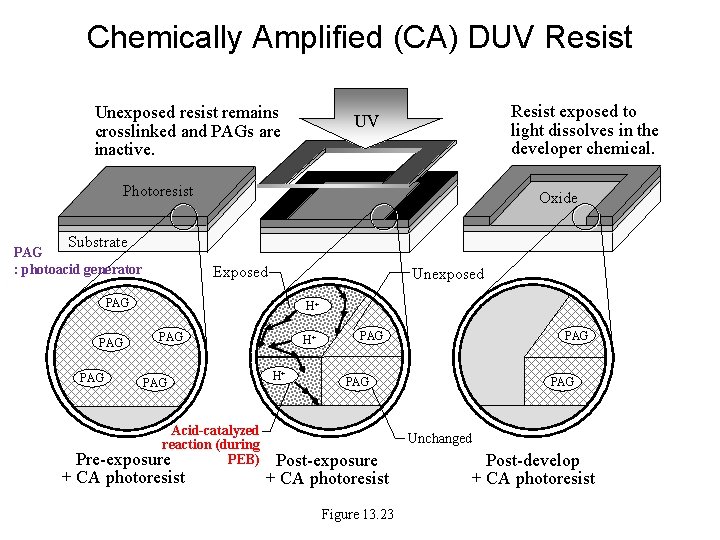 Chemically Amplified (CA) DUV Resist

Unexposed resist remains crosslinked and PAGs are inactive.

UV

Resist exposed to light dissolves in the developer chemical.

Photoresist

Substrate

Oxide

PAG
: photoacid generator

Exposed

Unexposed

PAG PAG PAG PAG PAG

$H^+$ $H^+$ $H^+$

PAG PAG

PAG PAG

Acid-catalyzed reaction (during PEB)

Unchanged

Pre-exposure
+ CA photoresist

Post-exposure
+ CA photoresist

Post-develop
+ CA photoresist

Figure 13.23