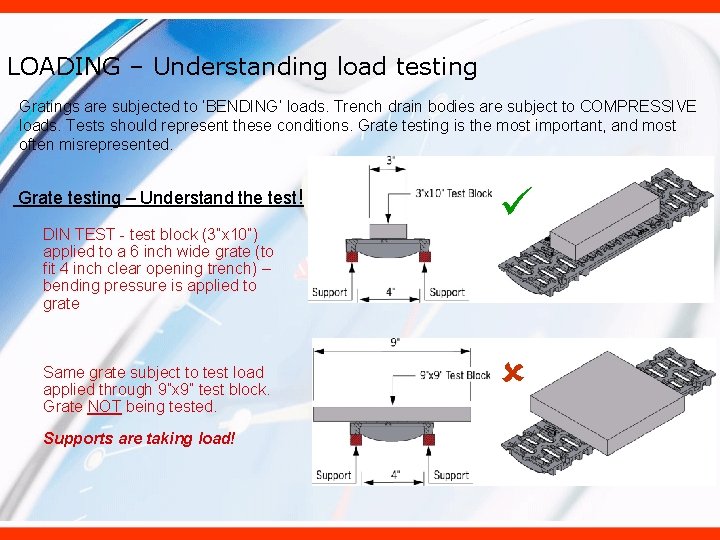 LOADING – Understanding load testing

Gratings are subjected to 'BENDING' loads. Trench drain bodies are subject to COMPRESSIVE loads. Tests should represent these conditions. Grate testing is the most important, and most often misrepresented.

Grate testing – Understand the test!

DIN TEST - test block (3"x10") applied to a 6 inch wide grate (to fit 4 inch clear opening trench) – bending pressure is applied to grate

3"

3"x10" Test Block

Support

4"

Support

Same grate subject to test load applied through 9"x9" test block. Grate NOT being tested.

Supports are taking load!

9"

9"x9" Test Block

Support

4"

Support