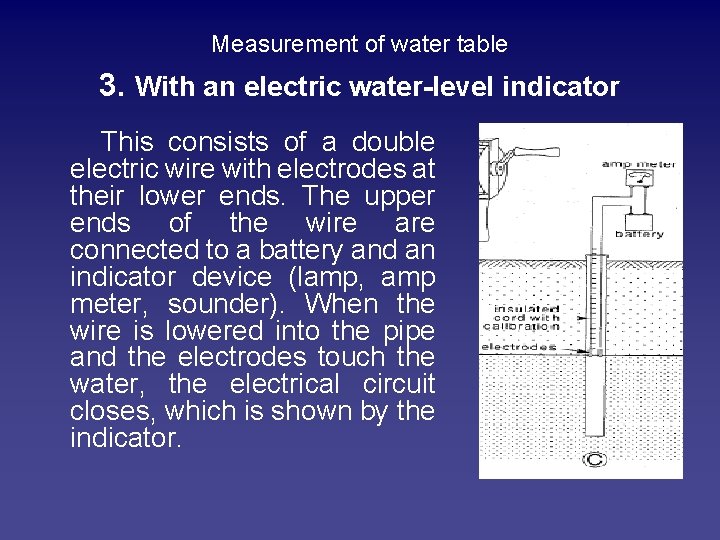 Measurement of water table

3. With an electric water-level indicator

This consists of a double electric wire with electrodes at their lower ends. The upper ends of the wire are connected to a battery and an indicator device (lamp, amp meter, sounder). When the wire is lowered into the pipe and the electrodes touch the water, the electrical circuit closes, which is shown by the indicator.

amp meter

battery

insulated cord with calibration

electrodes

C