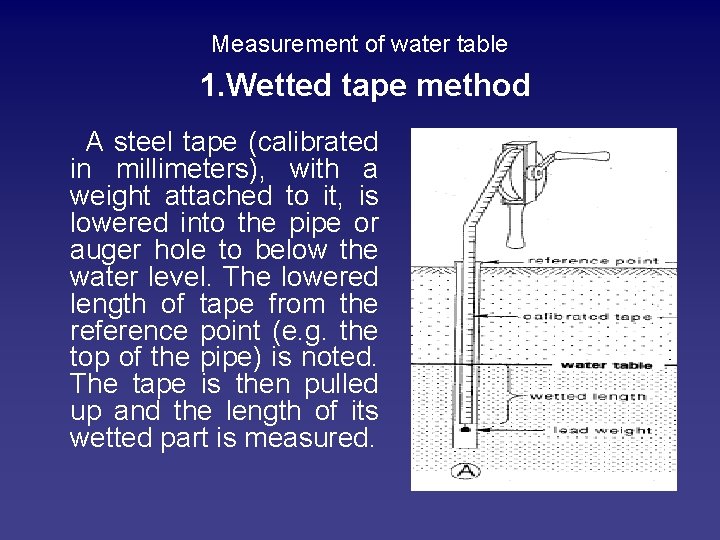 Measurement of water table

1.Wetted tape method

A steel tape (calibrated in millimeters), with a weight attached to it, is lowered into the pipe or auger hole to below the water level. The lowered length of tape from the reference point (e.g. the top of the pipe) is noted. The tape is then pulled up and the length of its wetted part is measured.

reference point
calibrated tape
water table
wetted length
lead weight
A