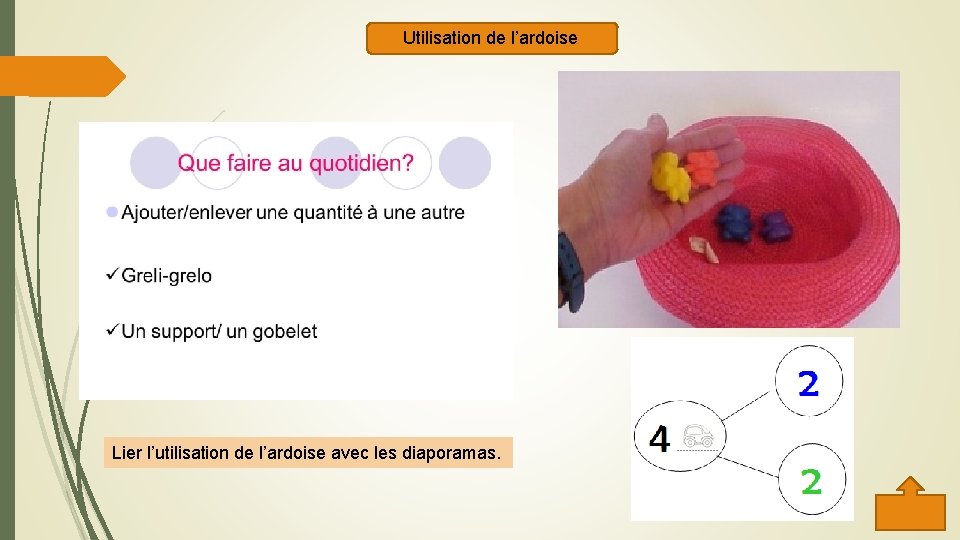 Utilisation de l’ardoise

Que faire au quotidien?

Ajouter/enlever une quantité à une autre

✓Greli-grelo

✓Un support/ un gobelet

Lier l’utilisation de l’ardoise avec les diaporamas.

4

2

2