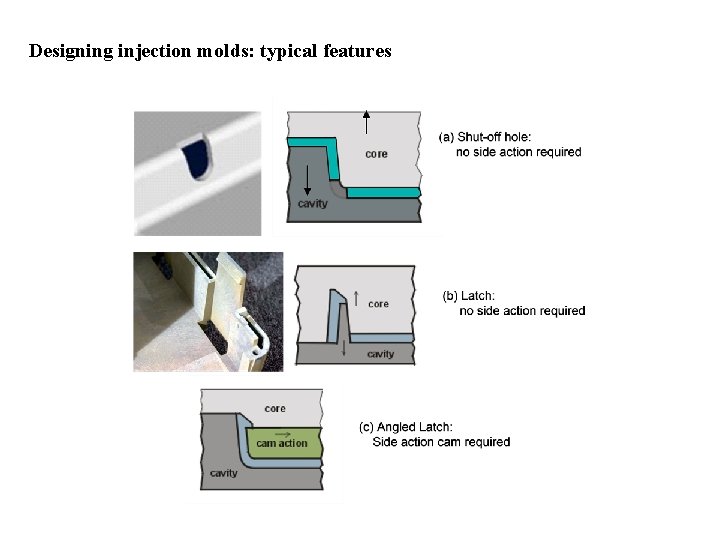 Designing injection molds: typical features

core

cavity

(a) Shut-off hole:
no side action required

core

cavity

(b) Latch:
no side action required

core

cam action

cavity

(c) Angled Latch:
Side action cam required