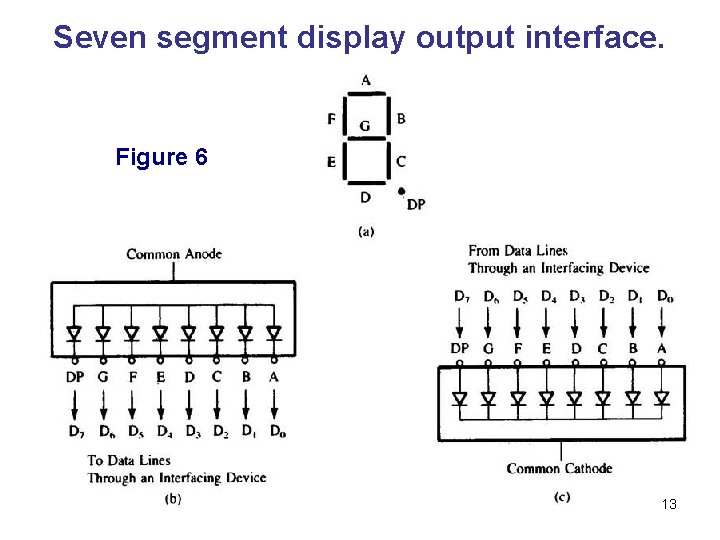 Seven segment display output interface.

Figure 6

A
F G B
E C
D DP
(a)

Common Anode

DP G F E D C B A

$D_7$ $D_6$ $D_5$ $D_4$ $D_3$ $D_2$ $D_1$ $D_0$

To Data Lines
Through an Interfacing Device
(b)

From Data Lines
Through an Interfacing Device

$D_7$ $D_6$ $D_5$ $D_4$ $D_3$ $D_2$ $D_1$ $D_0$

DP G F E D C B A

Common Cathode
(c)

13