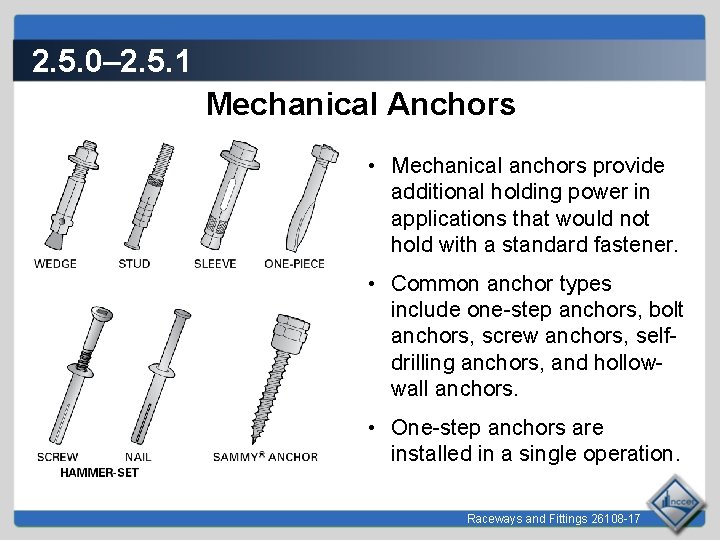 2.5.0–2.5.1

Mechanical Anchors

WEDGE STUD SLEEVE ONE-PIECE

SCREW NAIL
HAMMER-SET

SAMMY® ANCHOR

• Mechanical anchors provide additional holding power in applications that would not hold with a standard fastener.

• Common anchor types include one-step anchors, bolt anchors, screw anchors, self-drilling anchors, and hollow-wall anchors.

• One-step anchors are installed in a single operation.

Raceways and Fittings 26108-17

nccer