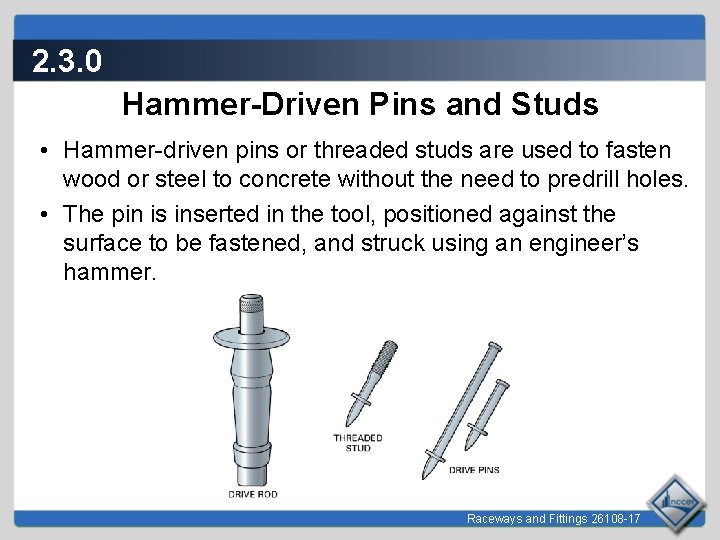 2.3.0

Hammer-Driven Pins and Studs

• Hammer-driven pins or threaded studs are used to fasten wood or steel to concrete without the need to predrill holes.

• The pin is inserted in the tool, positioned against the surface to be fastened, and struck using an engineer's hammer.

DRIVE ROD

THREADED STUD

DRIVE PINS

Raceways and Fittings 26108-17

nccer