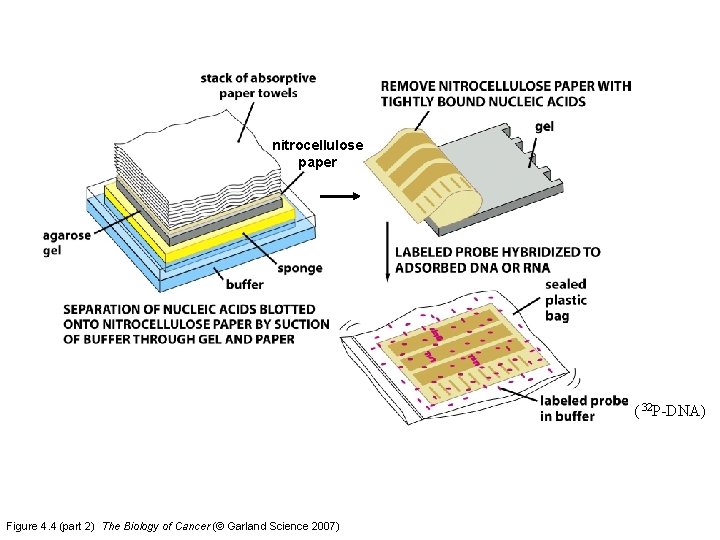 stack of absorptive paper towels

nitrocellulose paper

agarose gel

sponge

buffer

SEPARATION OF NUCLEIC ACIDS BLOTTED ONTO NITROCELLULOSE PAPER BY SUCTION OF BUFFER THROUGH GEL AND PAPER

REMOVE NITROCELLULOSE PAPER WITH TIGHTLY BOUND NUCLEIC ACIDS

gel

LABELED PROBE HYBRIDIZED TO ADSORBED DNA OR RNA

sealed plastic bag

labeled probe in buffer

($^{32}$P-DNA)

Figure 4.4 (part 2) The Biology of Cancer (© Garland Science 2007)