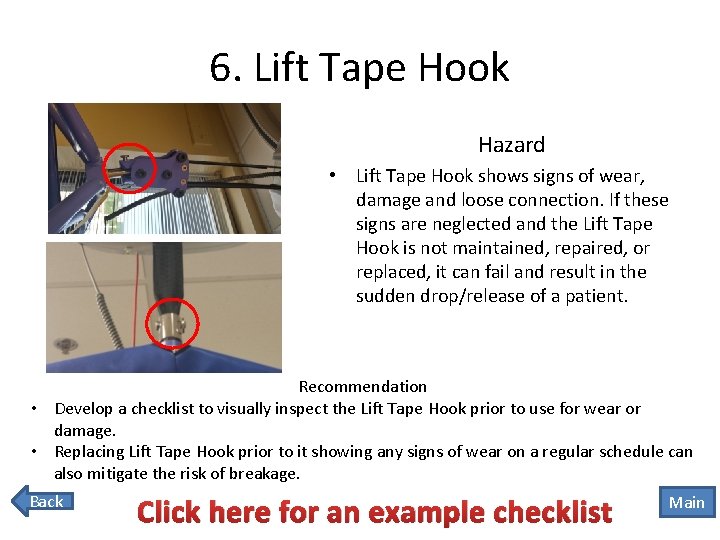 6. Lift Tape Hook

Hazard

• Lift Tape Hook shows signs of wear, damage and loose connection. If these signs are neglected and the Lift Tape Hook is not maintained, repaired, or replaced, it can fail and result in the sudden drop/release of a patient.

Recommendation

• Develop a checklist to visually inspect the Lift Tape Hook prior to use for wear or damage.
• Replacing Lift Tape Hook prior to it showing any signs of wear on a regular schedule can also mitigate the risk of breakage.

Back

Click here for an example checklist

Main