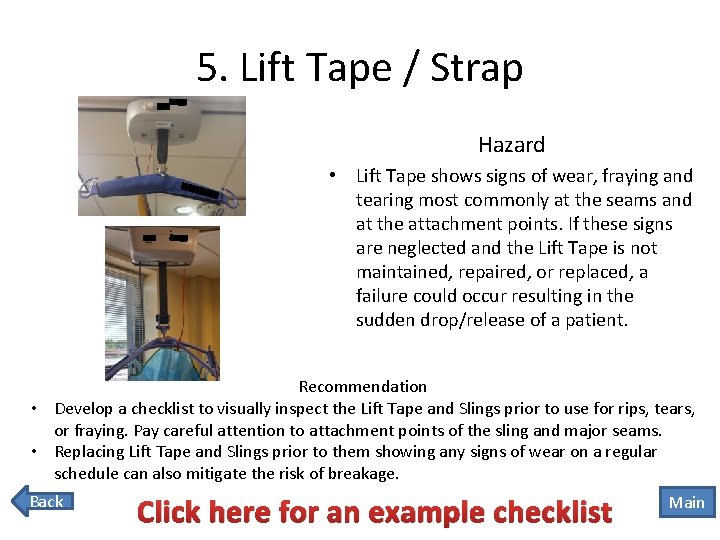 5. Lift Tape / Strap

Hazard

• Lift Tape shows signs of wear, fraying and tearing most commonly at the seams and at the attachment points. If these signs are neglected and the Lift Tape is not maintained, repaired, or replaced, a failure could occur resulting in the sudden drop/release of a patient.

Recommendation

• Develop a checklist to visually inspect the Lift Tape and Slings prior to use for rips, tears, or fraying. Pay careful attention to attachment points of the sling and major seams.
• Replacing Lift Tape and Slings prior to them showing any signs of wear on a regular schedule can also mitigate the risk of breakage.

Back

Click here for an example checklist

Main