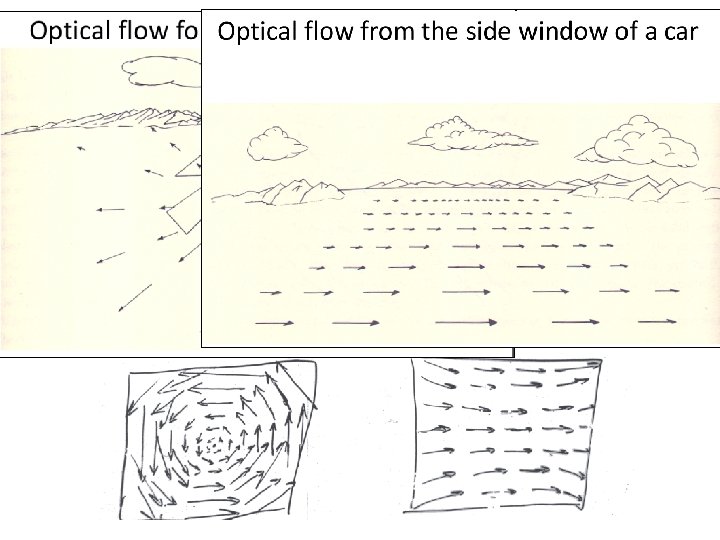 Optical flow fo

Optical flow from the side window of a car