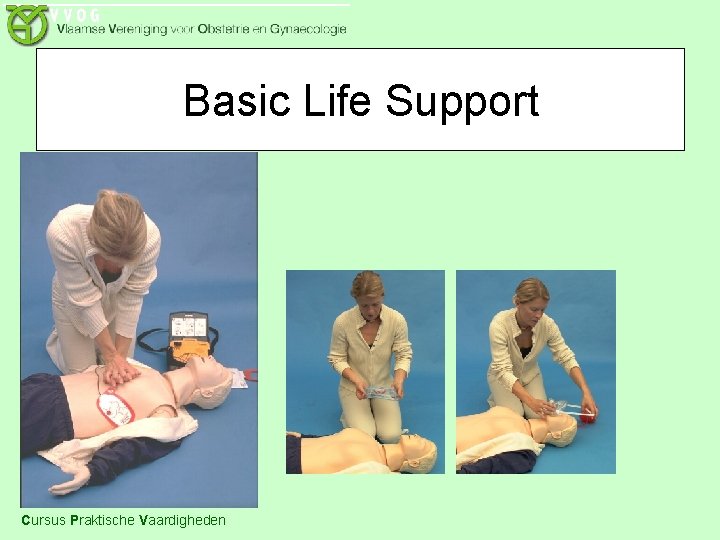 VVOG
Vlaamse Vereniging voor Obstetrie en Gynaecologie

Basic Life Support

Cursus Praktische Vaardigheden