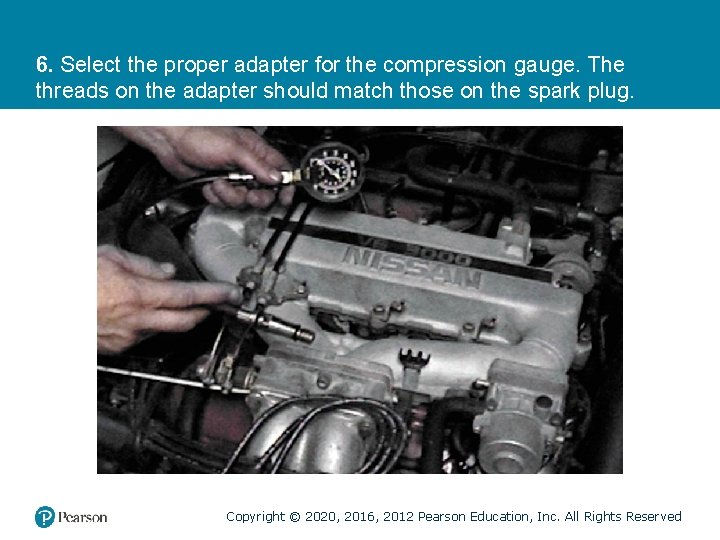 **6.** Select the proper adapter for the compression gauge. The threads on the adapter should match those on the spark plug.

V6 3000
NISSAN

Pearson

Copyright © 2020, 2016, 2012 Pearson Education, Inc. All Rights Reserved