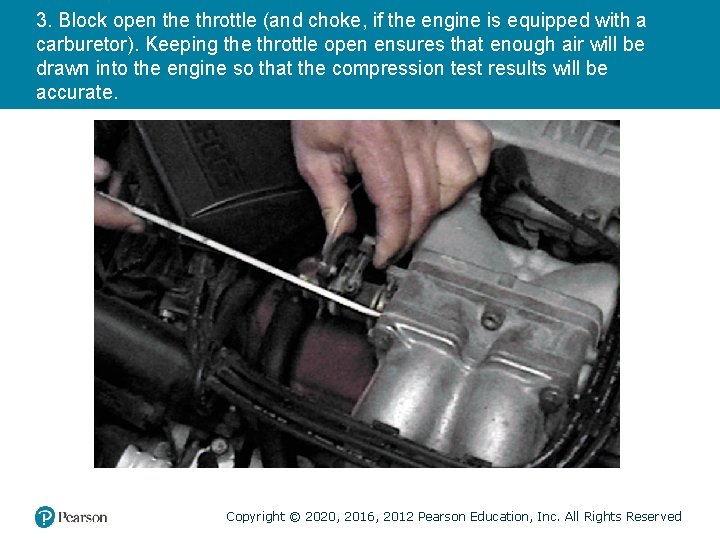 3. Block open the throttle (and choke, if the engine is equipped with a carburetor). Keeping the throttle open ensures that enough air will be drawn into the engine so that the compression test results will be accurate.

Pearson

Copyright © 2020, 2016, 2012 Pearson Education, Inc. All Rights Reserved