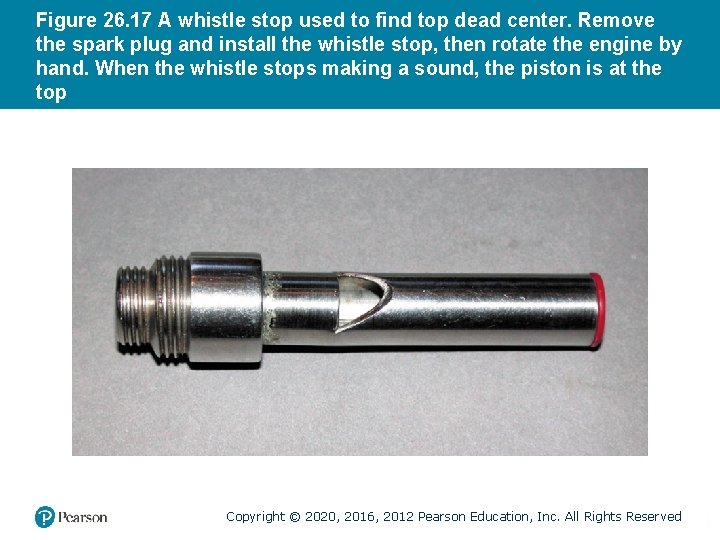 Figure 26.17 A whistle stop used to find top dead center. Remove the spark plug and install the whistle stop, then rotate the engine by hand. When the whistle stops making a sound, the piston is at the top

Pearson

Copyright © 2020, 2016, 2012 Pearson Education, Inc. All Rights Reserved