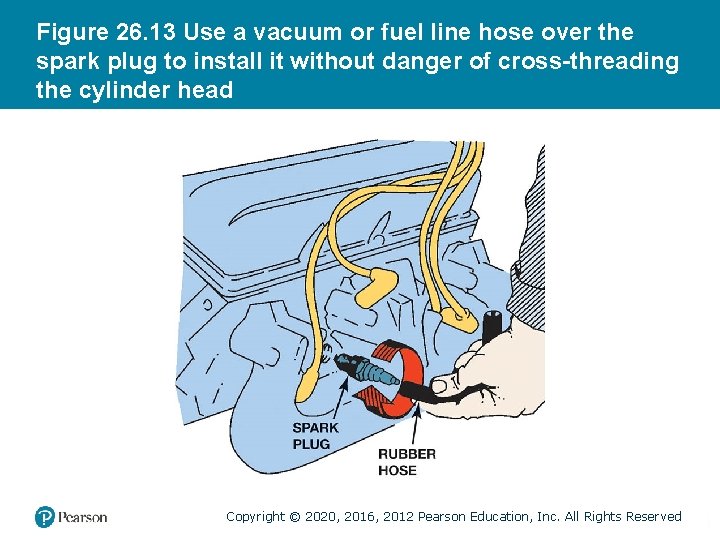 Figure 26.13 Use a vacuum or fuel line hose over the spark plug to install it without danger of cross-threading the cylinder head

SPARK PLUG

RUBBER HOSE

Pearson

Copyright © 2020, 2016, 2012 Pearson Education, Inc. All Rights Reserved