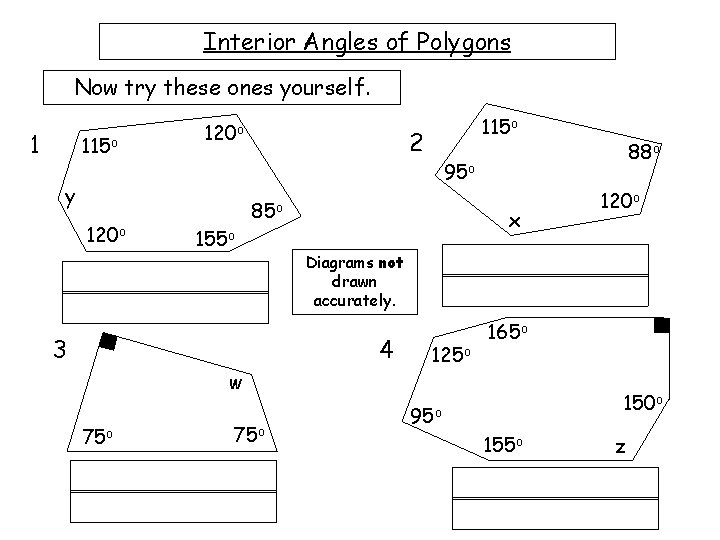 Interior Angles of Polygons

Now try these ones yourself.

1

$115^\circ$ $120^\circ$

y

$85^\circ$

$120^\circ$ $155^\circ$

2

$115^\circ$

$88^\circ$

$95^\circ$

$120^\circ$

x

Diagrams **not** drawn accurately.

3

w

$75^\circ$ $75^\circ$

4

$165^\circ$

$125^\circ$

$150^\circ$

$95^\circ$

$155^\circ$ z