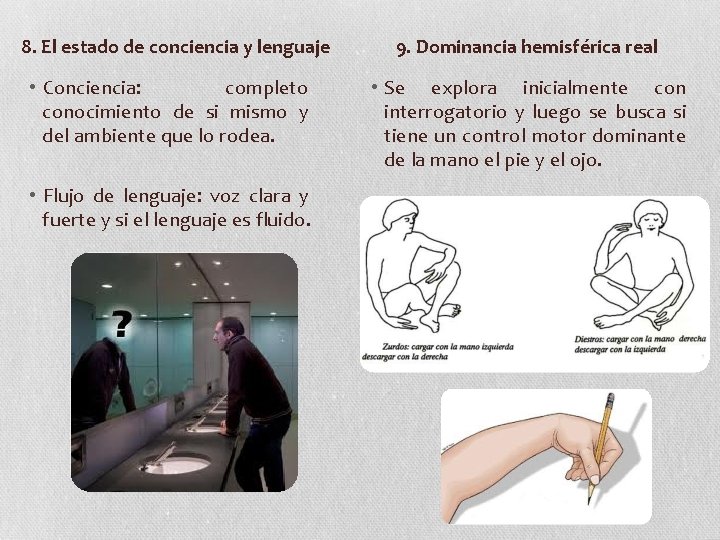 8. El estado de conciencia y lenguaje

• Conciencia: completo conocimiento de si mismo y del ambiente que lo rodea.

• Flujo de lenguaje: voz clara y fuerte y si el lenguaje es fluido.

?

9. Dominancia hemisférica real

• Se explora inicialmente con interrogatorio y luego se busca si tiene un control motor dominante de la mano el pie y el ojo.

Zurdos: cargar con la mano izquierda descargar con la derecha

Diestros: cargar con la mano derecha descargar con la izquierda