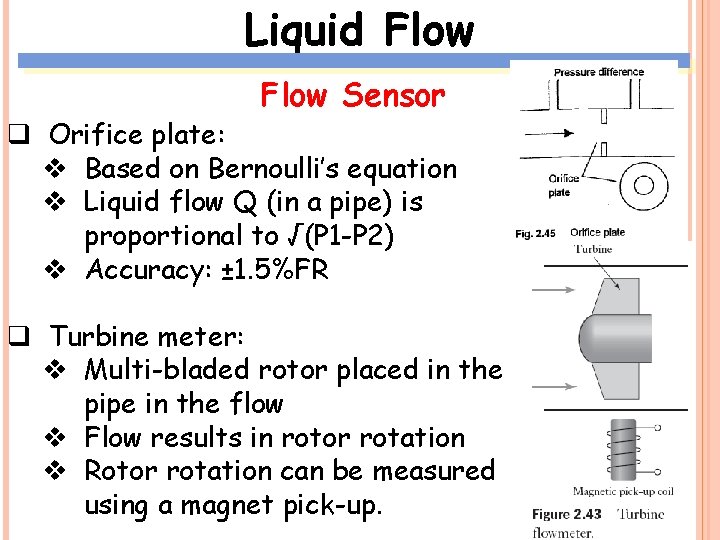 Liquid Flow

Flow Sensor

❑ Orifice plate:
❖ Based on Bernoulli's equation
❖ Liquid flow Q (in a pipe) is proportional to √(P1-P2)
❖ Accuracy: ±1.5%FR

❑ Turbine meter:
❖ Multi-bladed rotor placed in the pipe in the flow
❖ Flow results in rotor rotation
❖ Rotor rotation can be measured using a magnet pick-up.

Pressure difference
Orifice plate
Fig. 2.45 Orifice plate

Turbine
Magnetic pick-up coil
Figure 2.43 Turbine flowmeter.