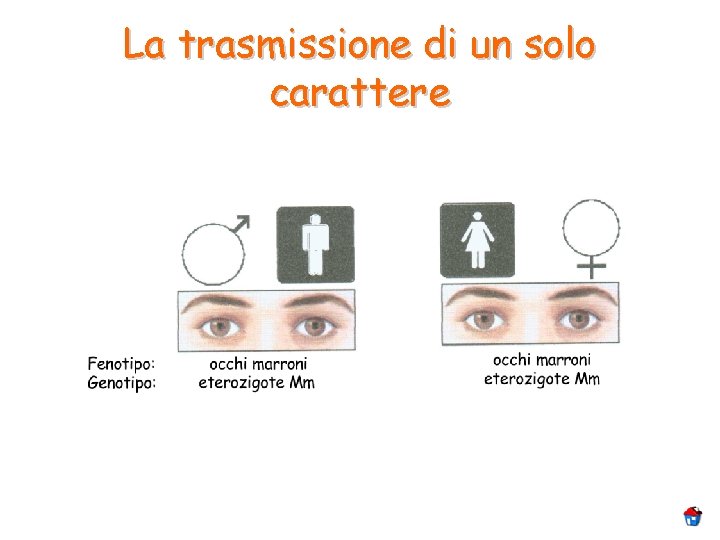 La trasmissione di un solo carattere

Fenotipo: occhi marroni
Genotipo: eterozigote Mm

occhi marroni
eterozigote Mm