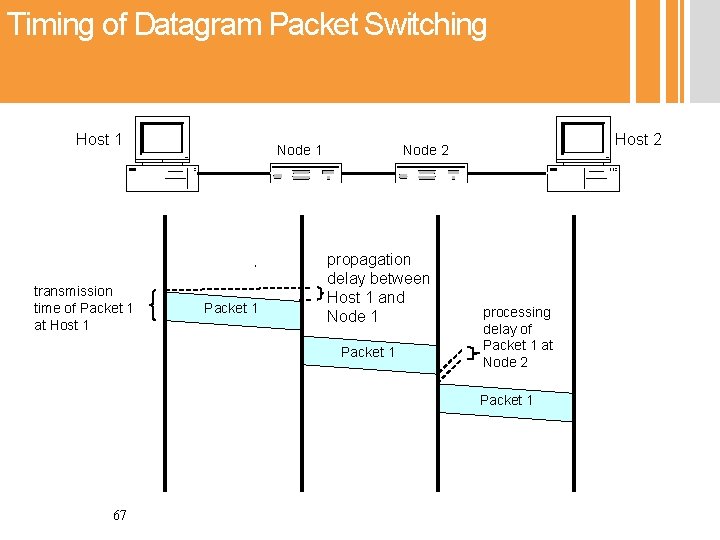 Timing of Datagram Packet Switching

Host 1

Node 1

Node 2

Host 2

transmission time of Packet 1 at Host 1

Packet 1

propagation delay between Host 1 and Node 1

Packet 1

processing delay of Packet 1 at Node 2

Packet 1

67