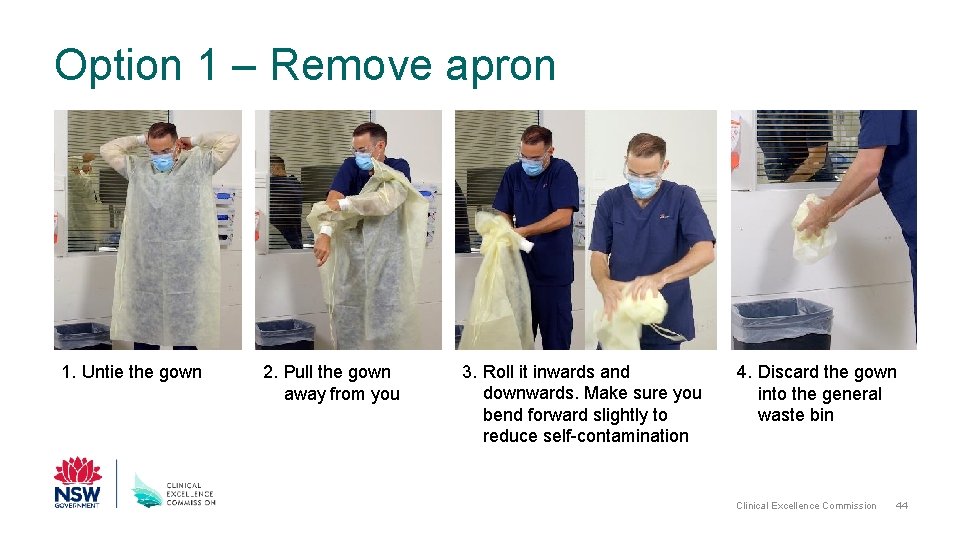 Option 1 – Remove apron

1. Untie the gown

2. Pull the gown away from you

3. Roll it inwards and downwards. Make sure you bend forward slightly to reduce self-contamination

4. Discard the gown into the general waste bin

NSW GOVERNMENT

CLINICAL EXCELLENCE COMMISSION

Clinical Excellence Commission 44