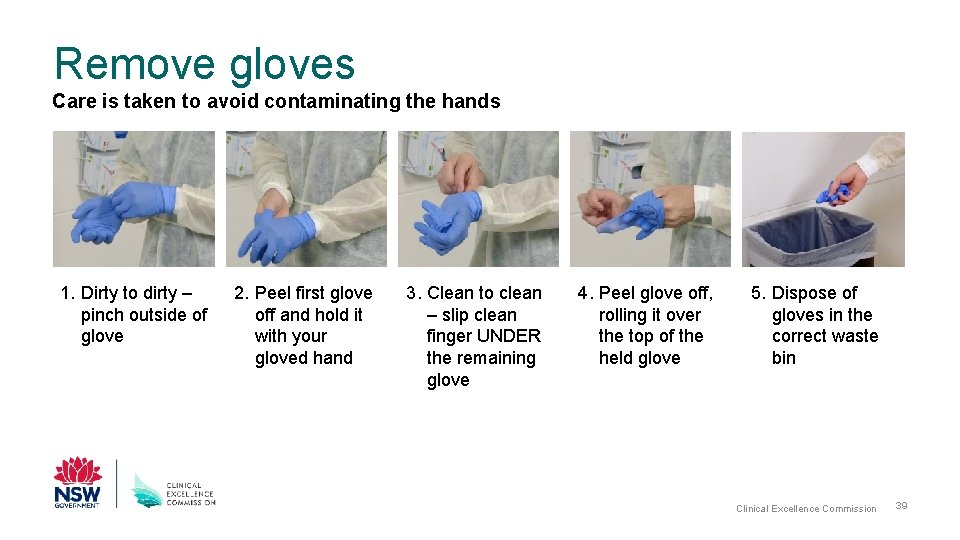 Remove gloves

Care is taken to avoid contaminating the hands

1. Dirty to dirty – pinch outside of glove

2. Peel first glove off and hold it with your gloved hand

3. Clean to clean – slip clean finger UNDER the remaining glove

4. Peel glove off, rolling it over the top of the held glove

5. Dispose of gloves in the correct waste bin

NSW GOVERNMENT

CLINICAL EXCELLENCE COMMISSION

Clinical Excellence Commission

39